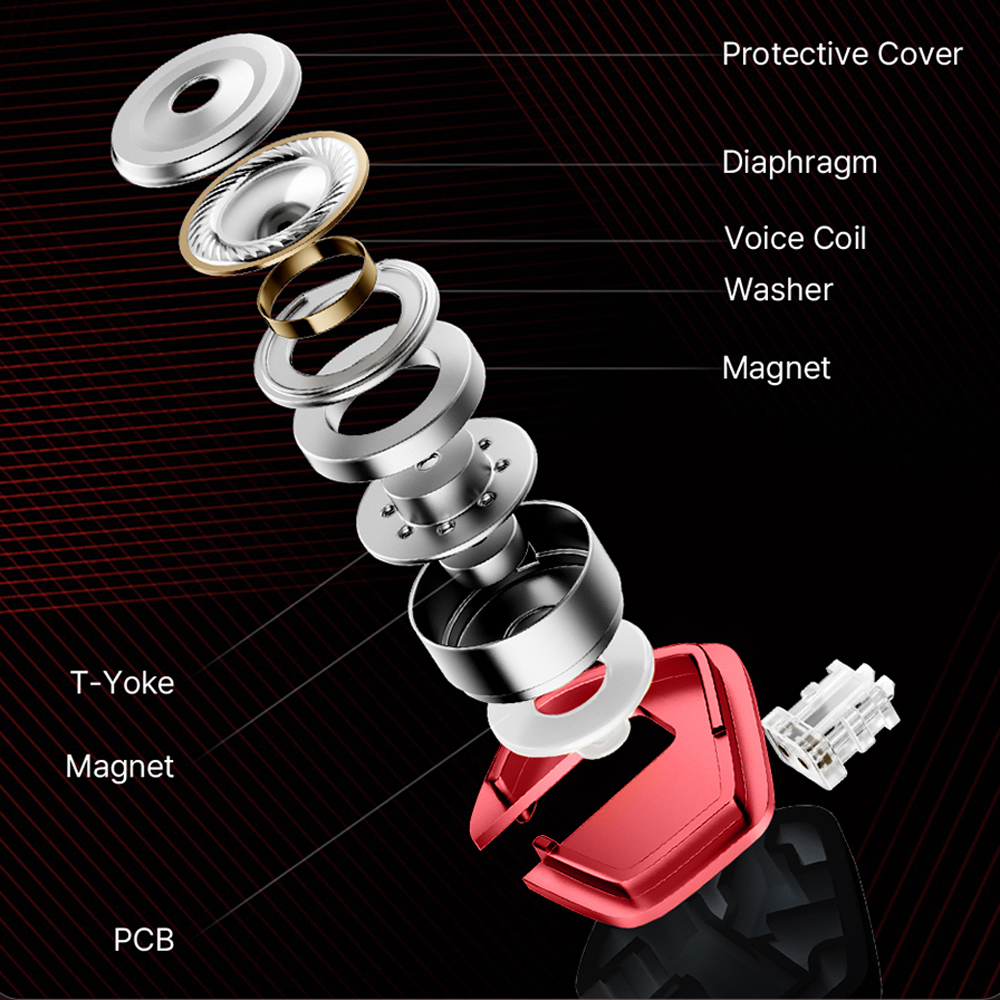 Protective Cover

Diaphragm

Voice Coil

Washer

Magnet

T-Yoke

Magnet

PCB